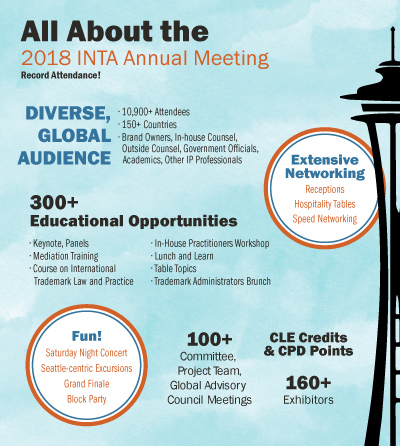 All About the
2018 INTA Annual Meeting
Record Attendance!

DIVERSE, GLOBAL AUDIENCE
· 10,900+ Attendees
· 150+ Countries
· Brand Owners, In-house Counsel, Outside Counsel, Government Officials, Academics, Other IP Professionals

Extensive Networking
Receptions
Hospitality Tables
Speed Networking

300+
Educational Opportunities
· Keynote, Panels
· Mediation Training
· Course on International Trademark Law and Practice
· In-House Practitioners Workshop
· Lunch and Learn
· Table Topics
· Trademark Administrators Brunch

Fun!
Saturday Night Concert
Seattle-centric Excursions
Grand Finale
Block Party

100+
Committee, Project Team, Global Advisory Council Meetings

CLE Credits & CPD Points

160+
Exhibitors