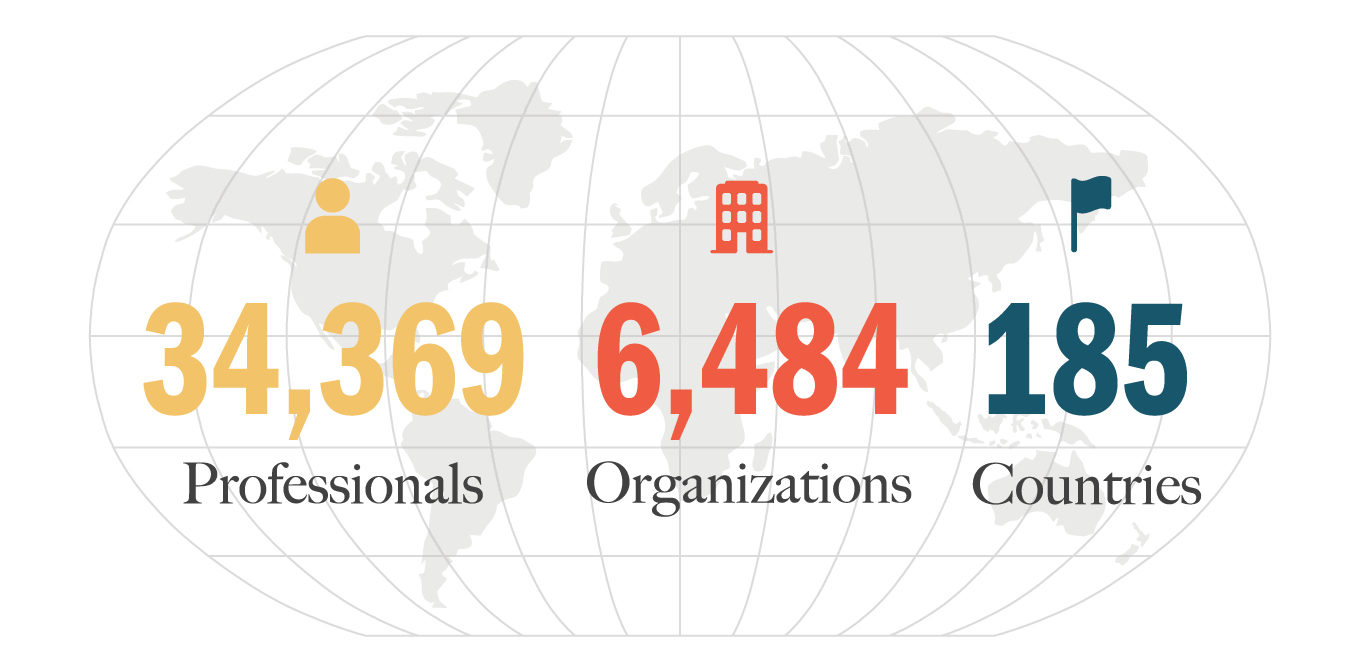 34,369
Professionals

6,484
Organizations

185
Countries