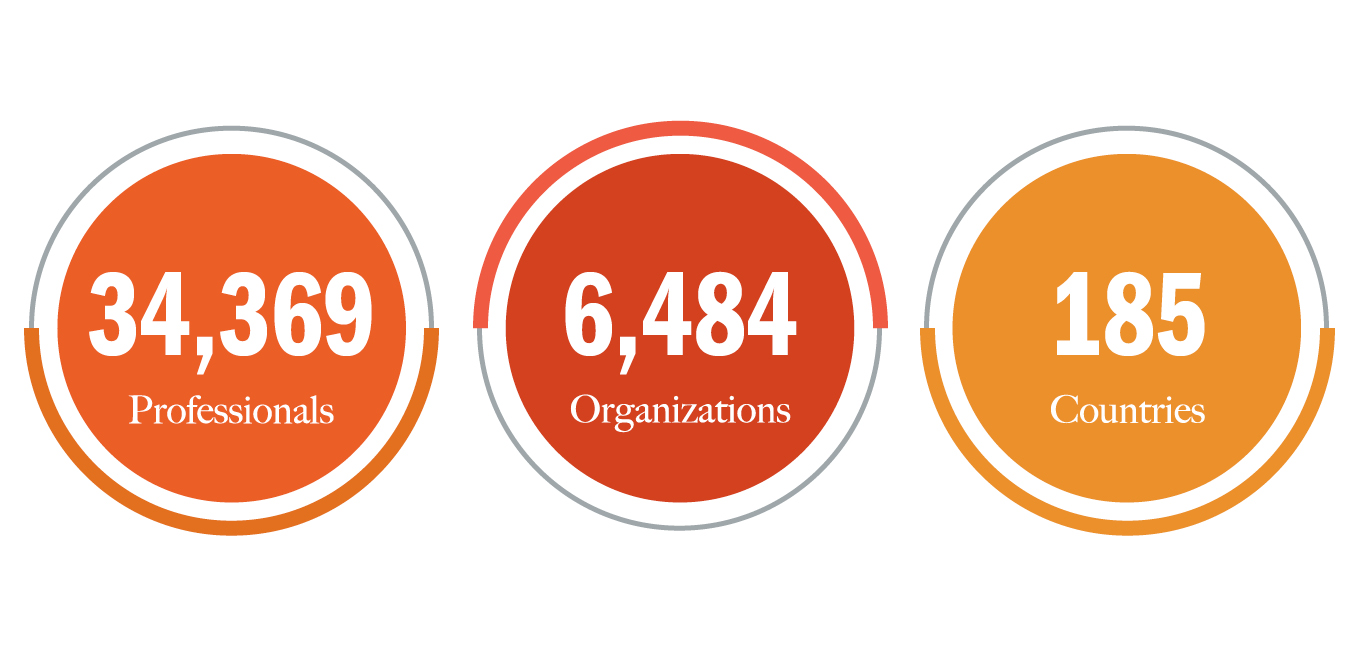 34,369
Professionals

6,484
Organizations

185
Countries