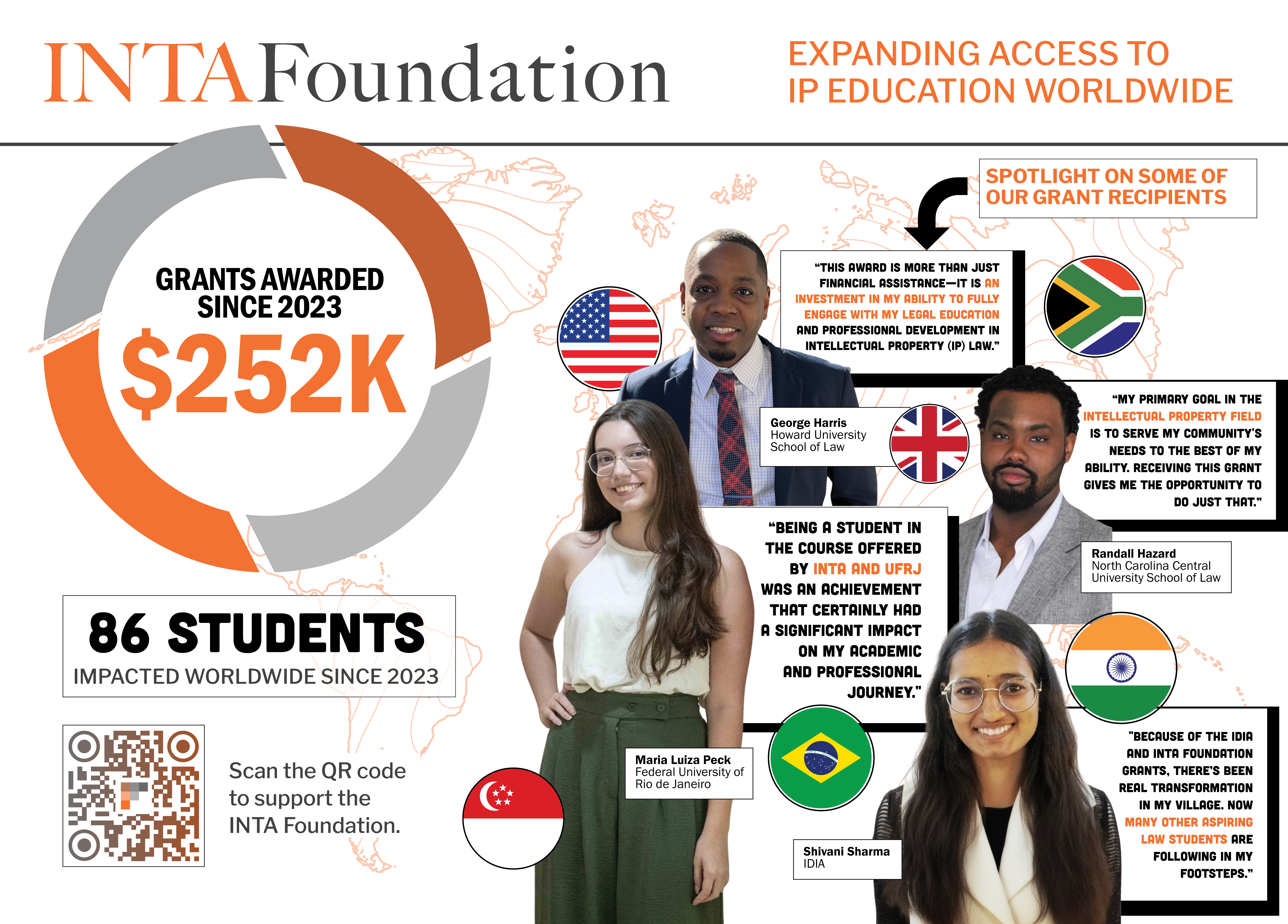 INTA Foundation

EXPANDING ACCESS TO IP EDUCATION WORLDWIDE

GRANTS AWARDED SINCE 2023

$252K

86 STUDENTS

IMPACTED WORLDWIDE SINCE 2023

Scan the QR code to support the INTA Foundation.

SPOTLIGHT ON SOME OF OUR GRANT RECIPIENTS

"THIS AWARD IS MORE THAN JUST FINANCIAL ASSISTANCE—IT IS AN INVESTMENT IN MY ABILITY TO FULLY ENGAGE WITH MY LEGAL EDUCATION AND PROFESSIONAL DEVELOPMENT IN INTELLECTUAL PROPERTY (IP) LAW."

George Harris
Howard University School of Law

"MY PRIMARY GOAL IN THE INTELLECTUAL PROPERTY FIELD IS TO SERVE MY COMMUNITY'S NEEDS TO THE BEST OF MY ABILITY. RECEIVING THIS GRANT GIVES ME THE OPPORTUNITY TO DO JUST THAT."

Randall Hazard
North Carolina Central University School of Law

"BEING A STUDENT IN THE COURSE OFFERED BY INTA AND UFRJ WAS AN ACHIEVEMENT THAT CERTAINLY HAD A SIGNIFICANT IMPACT ON MY ACADEMIC AND PROFESSIONAL JOURNEY."

Maria Luiza Peck
Federal University of Rio de Janeiro

"BECAUSE OF THE IDIA AND INTA FOUNDATION GRANTS, THERE'S BEEN REAL TRANSFORMATION IN MY VILLAGE. NOW MANY OTHER ASPIRING LAW STUDENTS ARE FOLLOWING IN MY FOOTSTEPS."

Shivani Sharma
IDIA